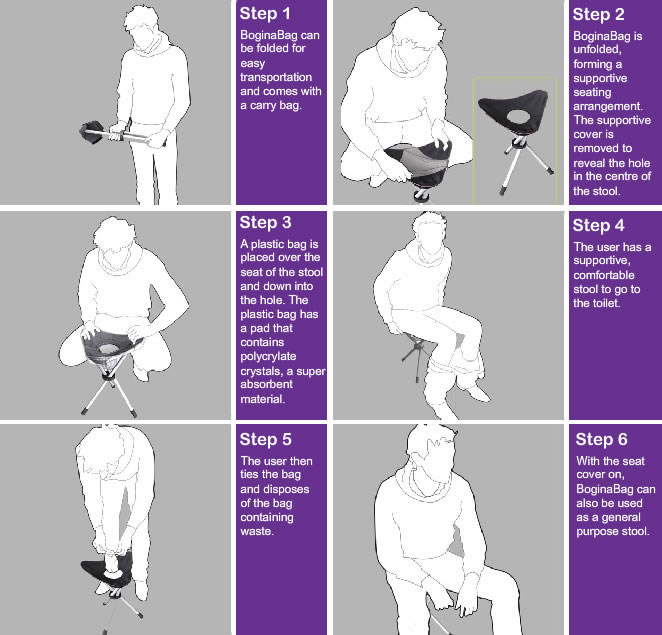 Step 1
BoginaBag can be folded for easy transportation and comes with a carry bag.

Step 2
BoginaBag is unfolded, forming a supportive seating arrangement. The supportive cover is removed to reveal the hole in the centre of the stool.

Step 3
A plastic bag is placed over the seat of the stool and down into the hole. The plastic bag has a pad that contains polycrylate crystals, a super absorbent material.

Step 4
The user has a supportive, comfortable stool to go to the toilet.

Step 5
The user then ties the bag and disposes of the bag containing waste.

Step 6
With the seat cover on, BoginaBag can also be used as a general purpose stool.